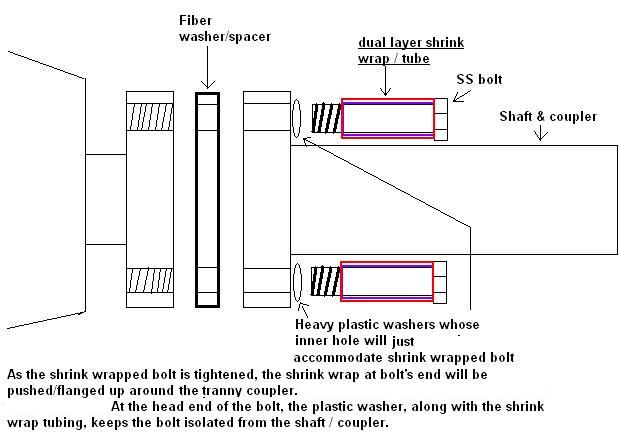 Fiber washer/spacer

dual layer shrink wrap / tube

SS bolt

Shaft & coupler

Heavy plastic washers whose inner hole will just accommodate shrink wrapped bolt

As the shrink wrapped bolt is tightened, the shrink wrap at bolt's end will be pushed/flanged up around the tranny coupler.

At the head end of the bolt, the plastic washer, along with the shrink wrap tubing, keeps the bolt isolated from the shaft / coupler.